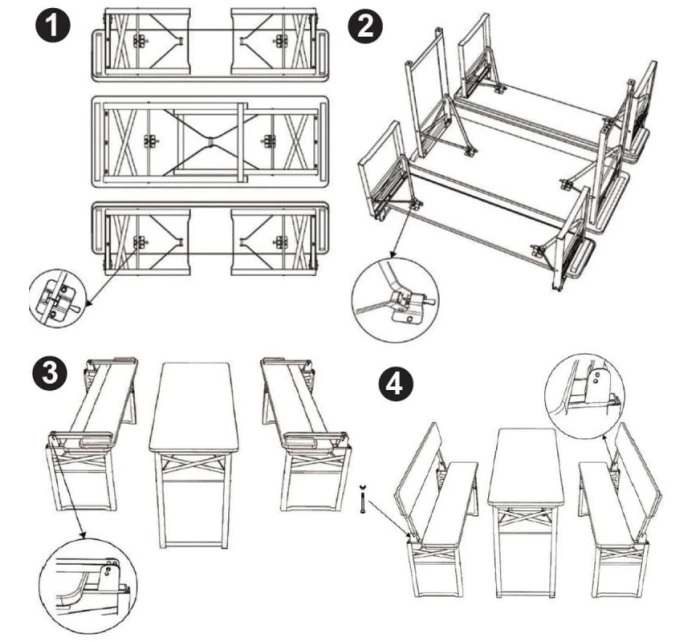 1
2
3
4