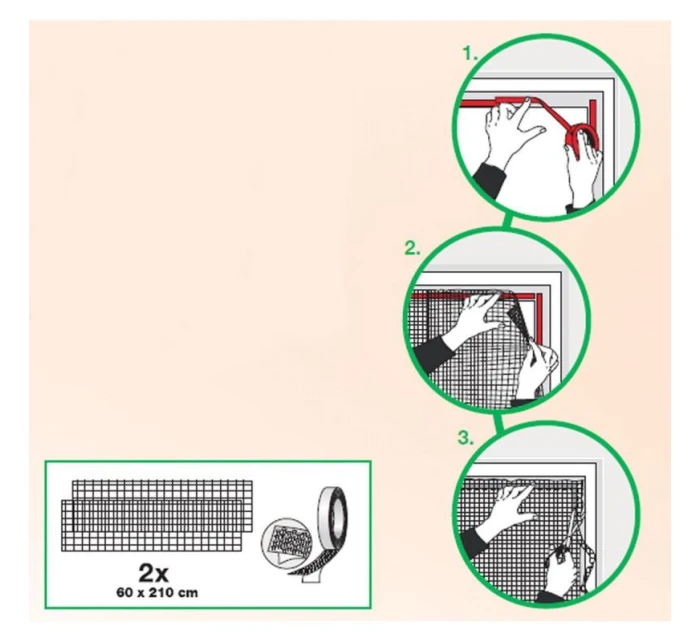 1.

2.

3.

2x
60 x 210 cm