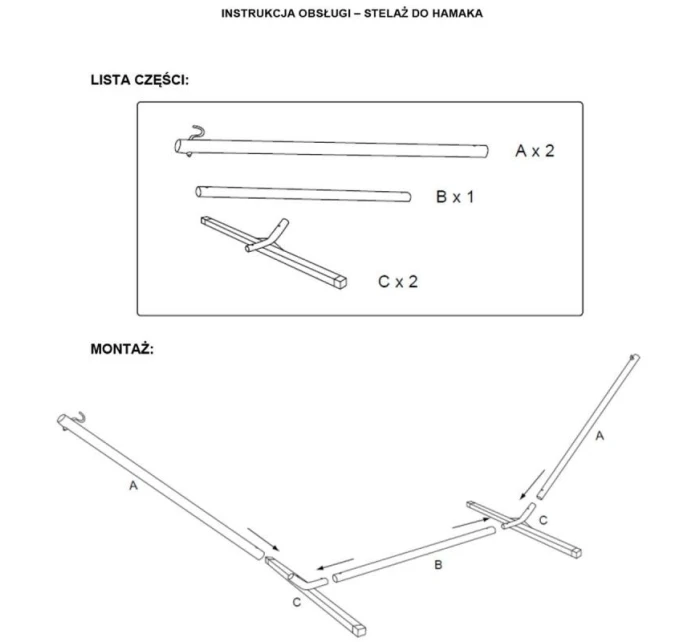 INSTRUKCJA OBSŁUGI – STELAŻ DO HAMAKA

LISTA CZĘŚCI:

A x 2

B x 1

C x 2

MONTAŻ:

A

A

C

B

C