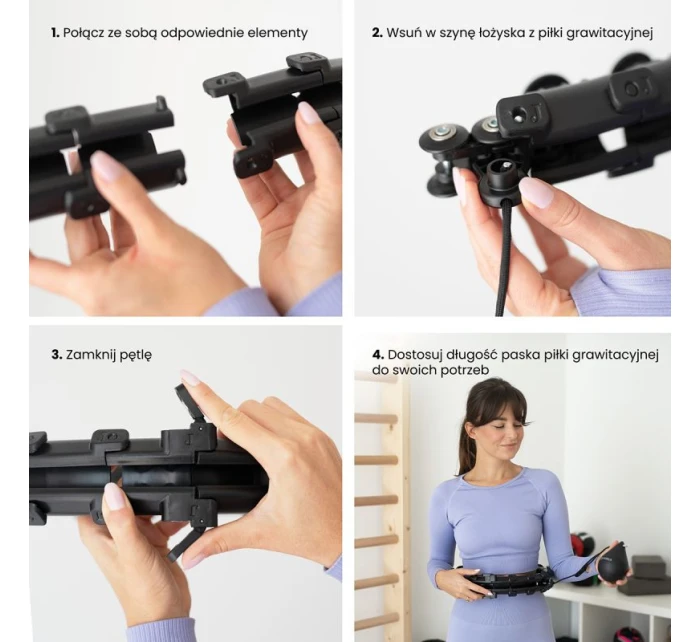 1. Połącz ze sobą odpowiednie elementy

2. Wsuń w szynę łożyska z piłki grawitacyjnej

3. Zamknij pętlę

4. Dostosuj długość paska piłki grawitacyjnej do swoich potrzeb