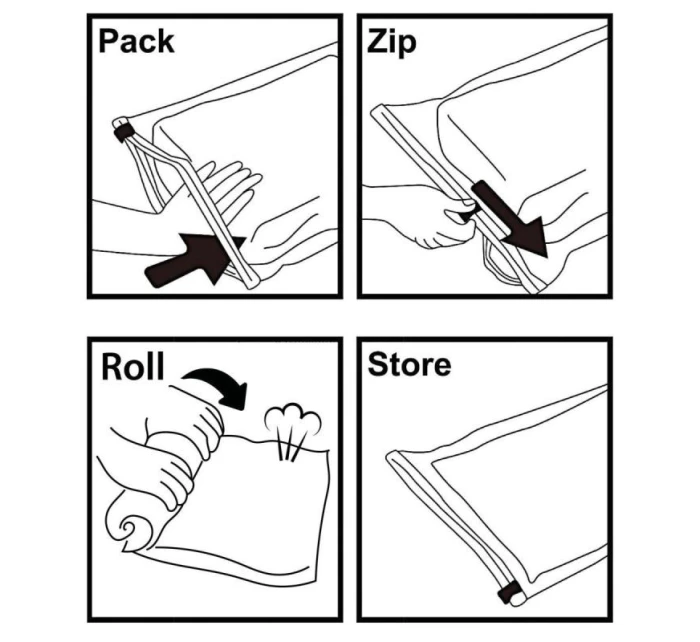 Pack

Zip

Roll

Store