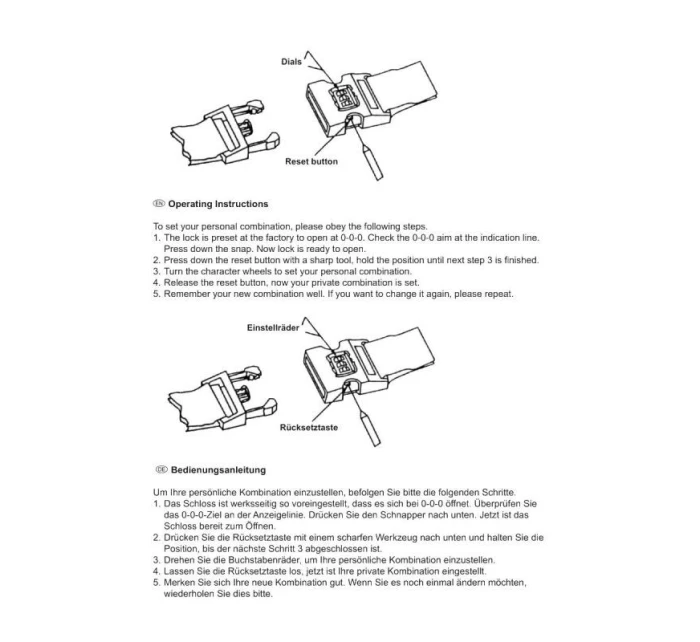 Dials

Reset button

EN Operating Instructions

To set your personal combination, please obey the following steps.
1. The lock is preset at the factory to open at 0-0-0. Check the 0-0-0 aim at the indication line. Press down the snap. Now lock is ready to open.
2. Press down the reset button with a sharp tool, hold the position until next step 3 is finished.
3. Turn the character wheels to set your personal combination.
4. Release the reset button, now your private combination is set.
5. Remember your new combination well. If you want to change it again, please repeat.

Einstellräder

Rücksetztaste

DE Bedienungsanleitung

Um Ihre persönliche Kombination einzustellen, befolgen Sie bitte die folgenden Schritte.
1. Das Schloss ist werksseitig so voreingestellt, dass es sich bei 0-0-0 öffnet. Überprüfen Sie das 0-0-0-Ziel an der Anzeigelinie. Drücken Sie den Schnapper nach unten. Jetzt ist das Schloss bereit zum Öffnen.
2. Drücken Sie die Rücksetztaste mit einem scharfen Werkzeug nach unten und halten Sie die Position, bis der nächste Schritt 3 abgeschlossen ist.
3. Drehen Sie die Buchstabenräder, um Ihre persönliche Kombination einzustellen.
4. Lassen Sie die Rücksetztaste los, jetzt ist Ihre private Kombination eingestellt.
5. Merken Sie sich Ihre neue Kombination gut. Wenn Sie es noch einmal ändern möchten, wiederholen Sie dies bitte.